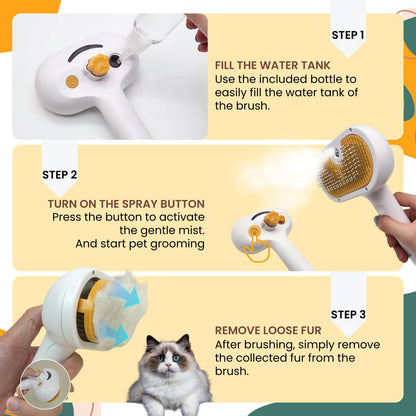 STEP 1

FILL THE WATER TANK
Use the included bottle to easily fill the water tank of the brush.

STEP 2

TURN ON THE SPRAY BUTTON
Press the button to activate the gentle mist.
And start pet grooming

STEP 3

REMOVE LOOSE FUR
After brushing, simply remove the collected fur from the brush.